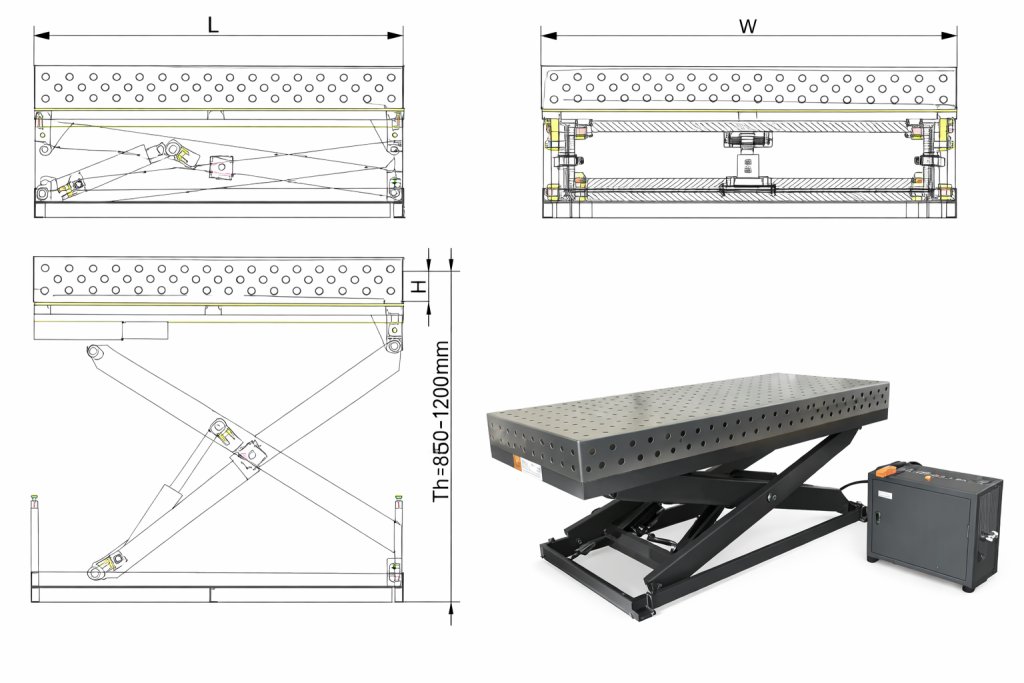 L

W

H

Th=850-1200mm